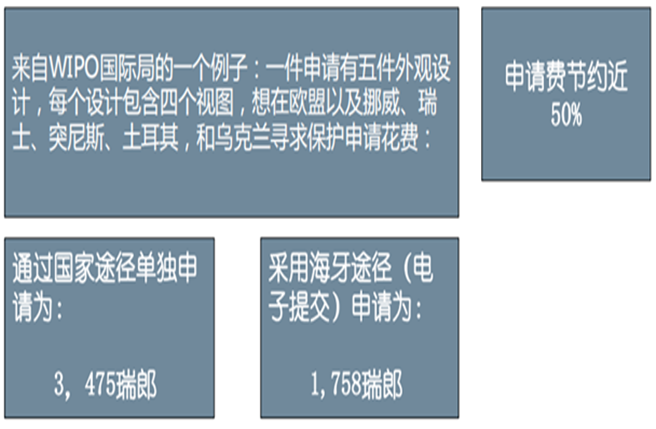 来自WIPO国际局的一个例子：一件申请有五件外观设计，每个设计包含四个视图，想在欧盟以及挪威、瑞士、突尼斯、土耳其，和乌克兰寻求保护申请花费：

申请费节约近50%

通过国家途径单独申请为：

3，475瑞郎

采用海牙途径（电子提交）申请为：

1,758瑞郎